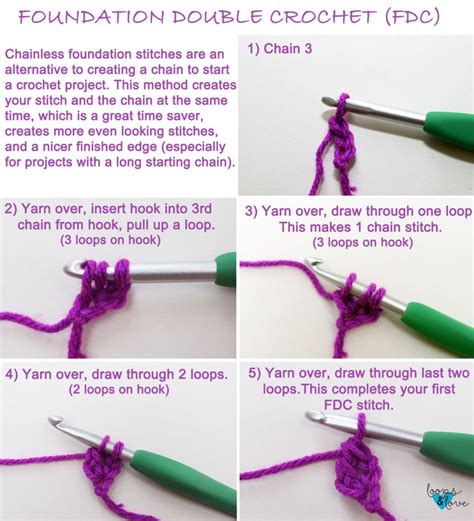 FOUNDATION DOUBLE CROCHET (FDC)

Chainless foundation stitches are an alternative to creating a chain to start a crochet project. This method creates your stitch and the chain at the same time, which is a great time saver, creates more even looking stitches, and a nicer finished edge (especially for projects with a long starting chain).

1) Chain 3

2) Yarn over, insert hook into 3rd chain from hook, pull up a loop. (3 loops on hook)

3) Yarn over, draw through one loop This makes 1 chain stitch. (3 loops on hook)

4) Yarn over, draw through 2 loops. (2 loops on hook)

5) Yarn over, draw through last two loops.This completes your first FDC stitch.

loops & love