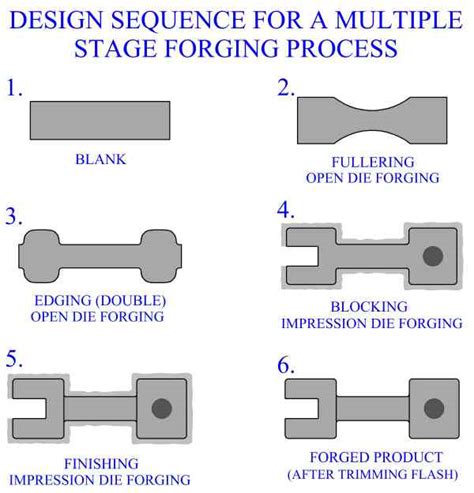 DESIGN SEQUENCE FOR A MULTIPLE STAGE FORGING PROCESS

1.

BLANK

2.

FULLERING
OPEN DIE FORGING

3.

EDGING (DOUBLE)
OPEN DIE FORGING

4.

BLOCKING
IMPRESSION DIE FORGING

5.

FINISHING
IMPRESSION DIE FORGING

6.

FORGED PRODUCT
(AFTER TRIMMING FLASH)