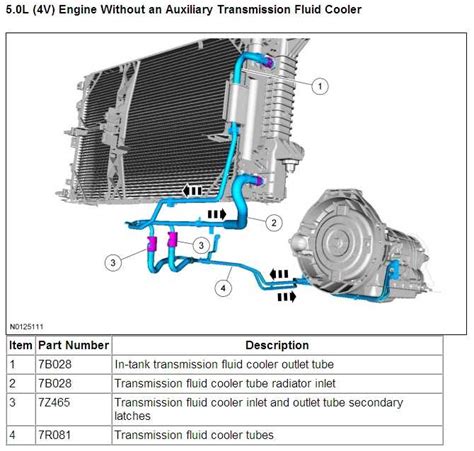 5.0L (4V) Engine Without an Auxiliary Transmission Fluid Cooler

1

2

3

3

4

N0125111

| Item | Part Number | Description |
|---|---|---|
| 1 | 7B028 | In-tank transmission fluid cooler outlet tube |
| 2 | 7B028 | Transmission fluid cooler tube radiator inlet |
| 3 | 7Z465 | Transmission fluid cooler inlet and outlet tube secondary latches |
| 4 | 7R081 | Transmission fluid cooler tubes |