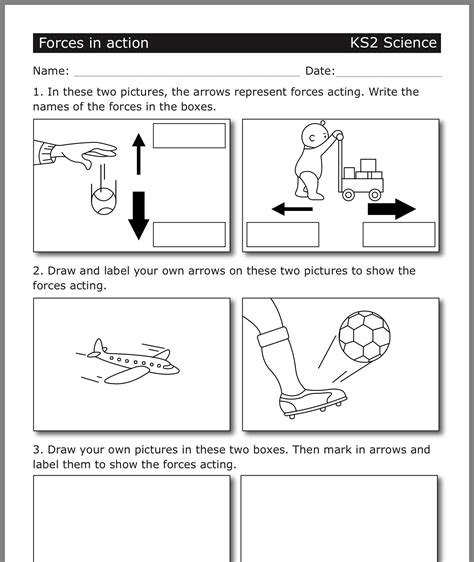 Forces in action KS2 Science

Name: ______________________ Date: ____________

1. In these two pictures, the arrows represent forces acting. Write the names of the forces in the boxes.

2. Draw and label your own arrows on these two pictures to show the forces acting.

3. Draw your own pictures in these two boxes. Then mark in arrows and label them to show the forces acting.