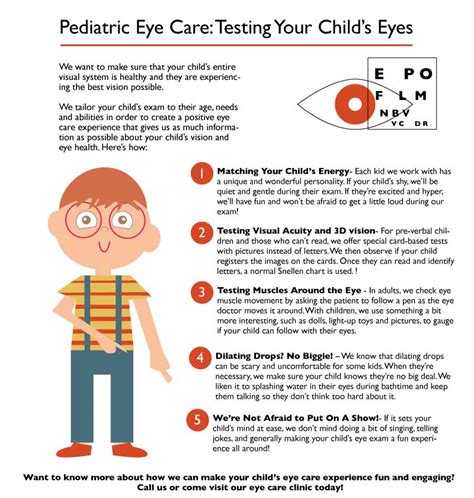 Pediatric Eye Care: Testing Your Child's Eyes

We want to make sure that your child's entire visual system is healthy and they are experiencing the best vision possible.

We tailor your child's exam to their age, needs and abilities in order to create a positive eye care experience that gives us as much information as possible about your child's vision and eye health. Here's how:

E P O
F L M
N B V
V C D R

1 Matching Your Child's Energy- Each kid we work with has a unique and wonderful personality. If your child's shy, we'll be quiet and gentle during their exam. If they're excited and hyper, we'll have fun and won't be afraid to get a little loud during our exam!

2 Testing Visual Acuity and 3D vision- For pre-verbal children and those who can't read, we offer special card-based tests with pictures instead of letters. We then observe if your child registers the images on the cards. Once they can read and identify letters, a normal Snellen chart is used. !

3 Testing Muscles Around the Eye - In adults, we check eye muscle movement by asking the patient to follow a pen as the eye doctor moves it around. With children, we use something a bit more interesting, such as dolls, light-up toys and pictures, to gauge if your child can follow with their eyes.

4 Dilating Drops? No Biggie! – We know that dilating drops can be scary and uncomfortable for some kids. When they're necessary, we make sure your child knows they're no big deal. We liken it to splashing water in their eyes during bathtime and keep them talking so they don't think too hard about it.

5 We're Not Afraid to Put On A Show!- If it sets your child's mind at ease, we don't mind doing a bit of singing, telling jokes, and generally making your child's eye exam a fun experience all around!

Want to know more about how we can make your child's eye care experience fun and engaging? Call us or come visit our eye care clinic today!