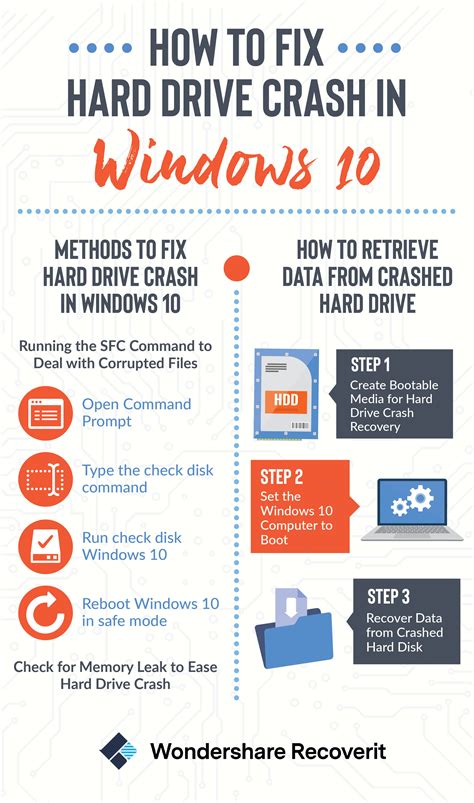 HOW TO FIX HARD DRIVE CRASH IN Windows 10

METHODS TO FIX HARD DRIVE CRASH IN WINDOWS 10

Running the SFC Command to Deal with Corrupted Files

Open Command Prompt

Type the check disk command

Run check disk Windows 10

Reboot Windows 10 in safe mode

Check for Memory Leak to Ease Hard Drive Crash

HOW TO RETRIEVE DATA FROM CRASHED HARD DRIVE

HDD

STEP 1
Create Bootable Media for Hard Drive Crash Recovery

STEP 2
Set the Windows 10 Computer to Boot

STEP 3
Recover Data from Crashed Hard Disk

Wondershare Recoverit