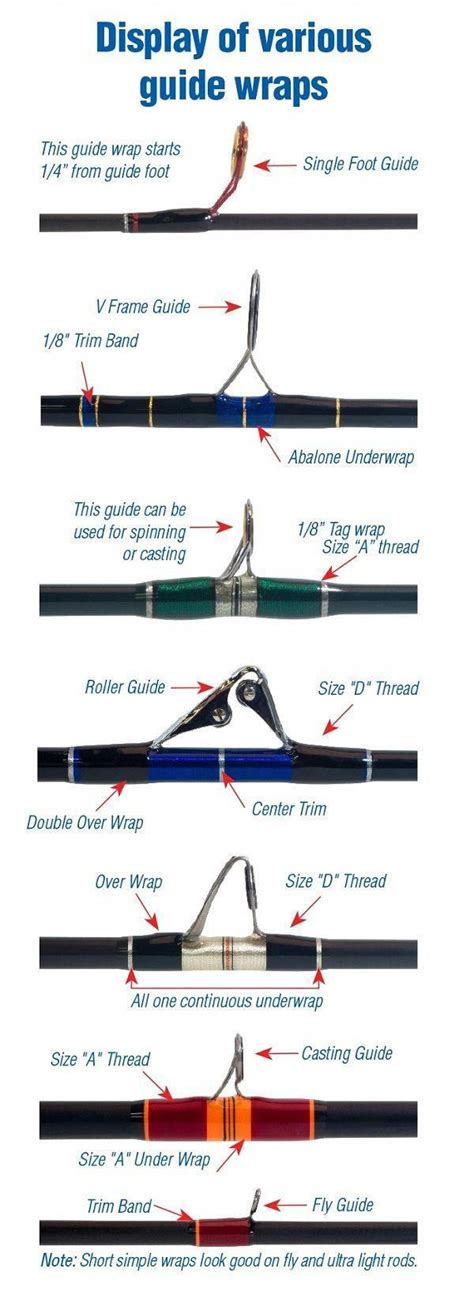 Display of various guide wraps

This guide wrap starts 1/4" from guide foot

Single Foot Guide

V Frame Guide

1/8" Trim Band

Abalone Underwrap

This guide can be used for spinning or casting

1/8" Tag wrap Size "A" thread

Roller Guide

Size "D" Thread

Double Over Wrap

Center Trim

Over Wrap

Size "D" Thread

All one continuous underwrap

Size "A" Thread

Casting Guide

Size "A" Under Wrap

Trim Band

Fly Guide

Note: Short simple wraps look good on fly and ultra light rods.