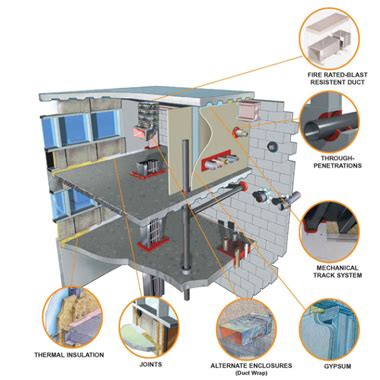 FIRE RATED-BLAST RESISTENT DUCT

THROUGH-PENETRATIONS

MECHANICAL TRACK SYSTEM

THERMAL INSULATION

JOINTS

ALTERNATE ENCLOSURES (Duct Wrap)

GYPSUM