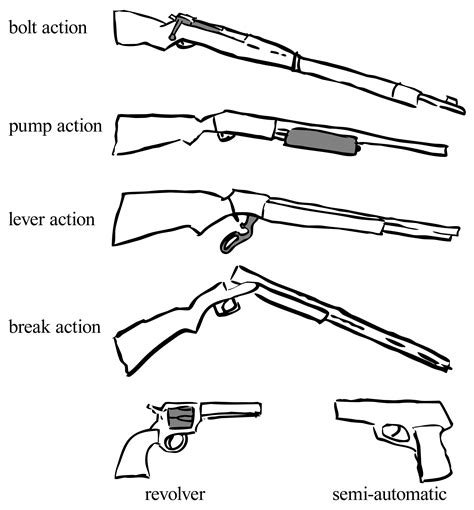 bolt action

pump action

lever action

break action

revolver

semi-automatic