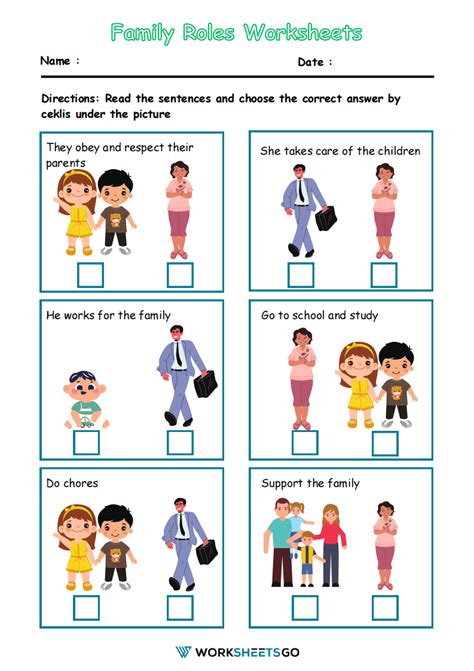 Family Roles Worksheets

Name :

Date :

Directions: Read the sentences and choose the correct answer by ceklis under the picture

They obey and respect their parents

She takes care of the children

He works for the family

Go to school and study

Do chores

Support the family

WORKSHEETSGO