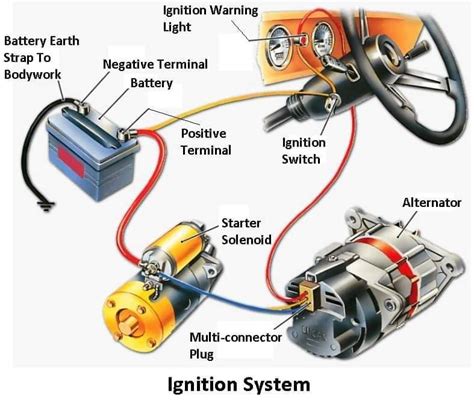 Ignition Warning Light

Battery Earth Strap To Bodywork

Negative Terminal

Battery

Positive Terminal

Ignition Switch

Alternator

Starter Solenoid

Multi-connector Plug

LUCAS

Ignition System