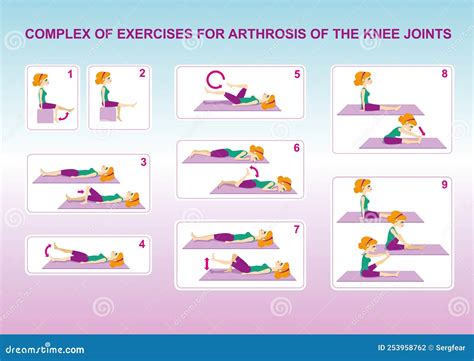 COMPLEX OF EXERCISES FOR ARTHROSIS OF THE KNEE JOINTS

1

2

3

4

5

6

7

8

9

dreamstime.com

ID 253958762 © Sergfear