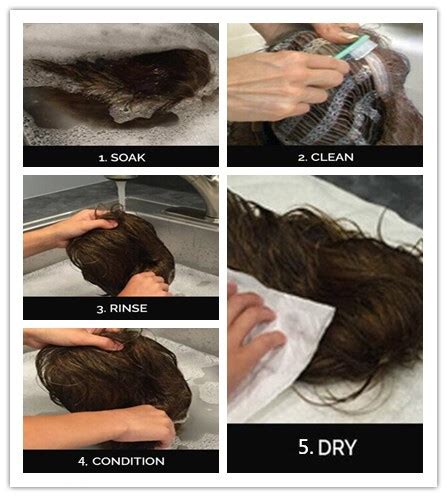 1. SOAK

2. CLEAN

3. RINSE

4. CONDITION

5. DRY