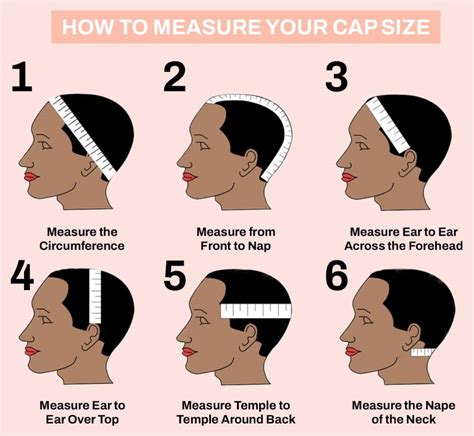 HOW TO MEASURE YOUR CAP SIZE

1

Measure the Circumference

2

Measure from Front to Nap

3

Measure Ear to Ear Across the Forehead

4

Measure Ear to Ear Over Top

5

Measure Temple to Temple Around Back

6

Measure the Nape of the Neck