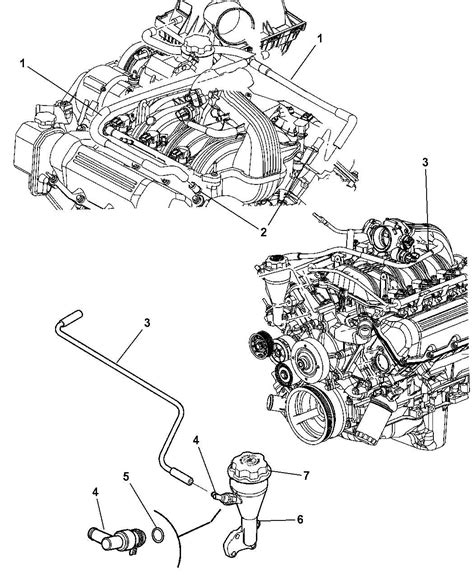 1
1
3
2
3
4
7
5
4
6