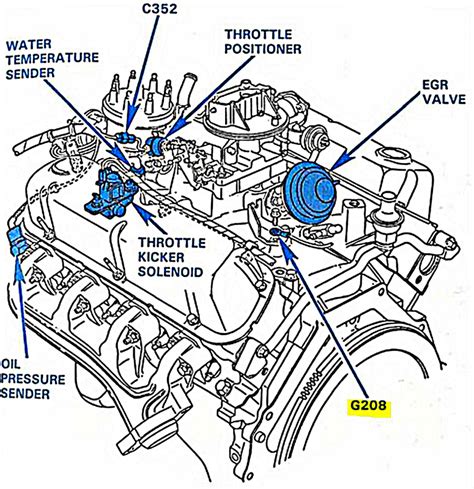 C352

WATER TEMPERATURE SENDER

THROTTLE POSITIONER

EGR VALVE

THROTTLE KICKER SOLENOID

OIL PRESSURE SENDER

G208