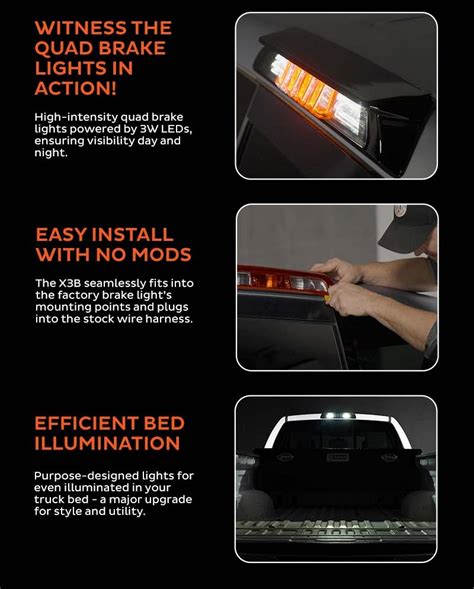 WITNESS THE QUAD BRAKE LIGHTS IN ACTION!

High-intensity quad brake lights powered by 3W LEDs, ensuring visibility day and night.

EASY INSTALL WITH NO MODS

The X3B seamlessly fits into the factory brake light's mounting points and plugs into the stock wire harness.

EFFICIENT BED ILLUMINATION

Purpose-designed lights for even illuminated in your truck bed - a major upgrade for style and utility.