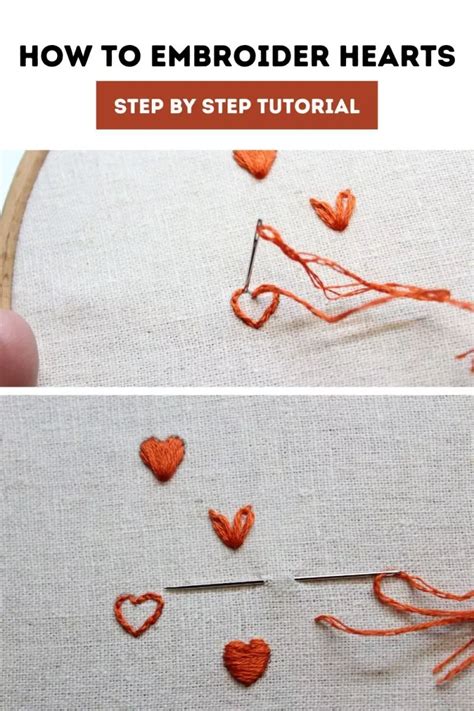 HOW TO EMBROIDER HEARTS

STEP BY STEP TUTORIAL