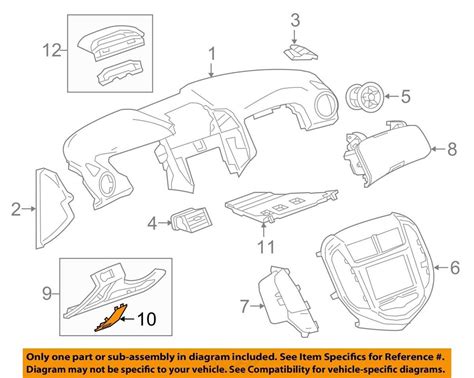 12

3

1

5

8

2

4

11

6

9

10

7

Only one part or sub-assembly in diagram included. See Item Specifics for Reference #. Diagram may not be specific to your vehicle. See Compatibility for vehicle-specific diagrams.