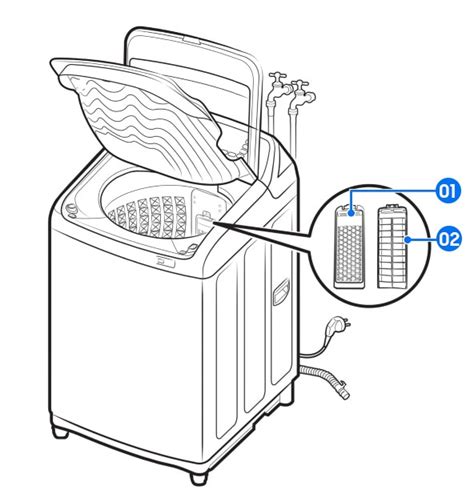 01
02