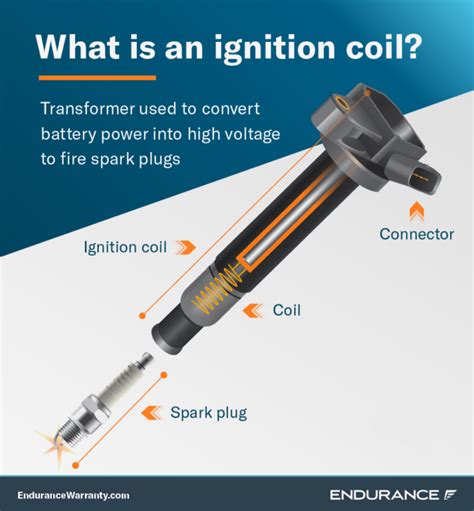 What is an ignition coil?

Transformer used to convert battery power into high voltage to fire spark plugs

Connector

Ignition coil

Coil

Spark plug

EnduranceWarranty.com

ENDURANCE