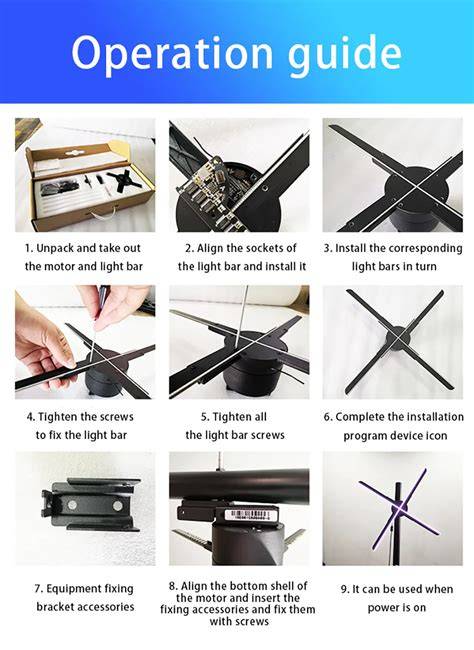 Operation guide

1. Unpack and take out the motor and light bar

2. Align the sockets of the light bar and install it

3. Install the corresponding light bars in turn

4. Tighten the screws to fix the light bar

5. Tighten all the light bar screws

6. Complete the installation program device icon

7. Equipment fixing bracket accessories

8. Align the bottom shell of the motor and insert the fixing accessories and fix them with screws

9. It can be used when power is on