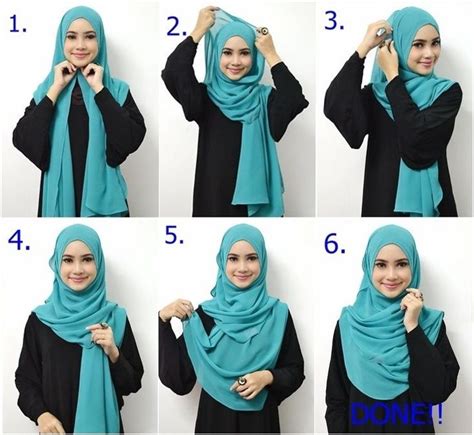 1.

2.

3.

4.

5.

6.

DONE!!