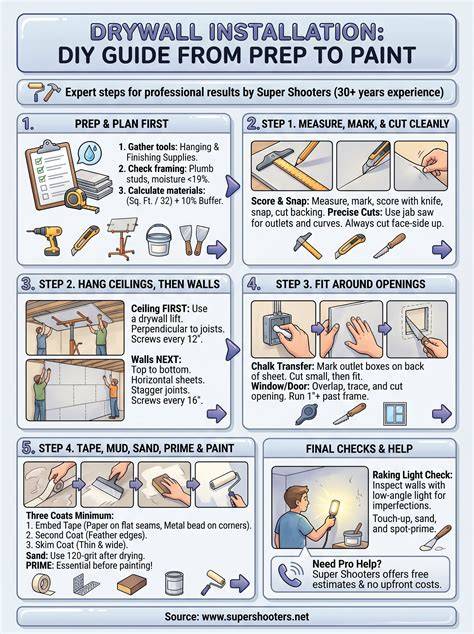 DRYWALL INSTALLATION:
DIY GUIDE FROM PREP TO PAINT

Expert steps for professional results by Super Shooters (30+ years experience)

1. PREP & PLAN FIRST

1. Gather tools: Hanging & Finishing Supplies.
2. Check framing: Plumb studs, moisture <19%.
3. Calculate materials: (Sq. Ft. / 32) + 10% Buffer.

2. STEP 1. MEASURE, MARK, & CUT CLEANLY

Score & Snap: Measure, mark, score with knife, snap, cut backing. Precise Cuts: Use jab saw for outlets and curves. Always cut face-side up.

3. STEP 2. HANG CEILINGS, THEN WALLS

Ceiling FIRST: Use a drywall lift. Perpendicular to joists. Screws every 12".

Walls NEXT: Top to bottom. Horizontal sheets. Stagger joints. Screws every 16".

4. STEP 3. FIT AROUND OPENINGS

Chalk Transfer: Mark outlet boxes on back of sheet. Cut small, then fit.
Window/Door: Overlap, trace, and cut opening. Run 1"+ past frame.

5. STEP 4. TAPE, MUD, SAND, PRIME & PAINT

Three Coats Minimum:
1. Embed Tape (Paper on flat seams, Metal bead on corners).
2. Second Coat (Feather edges).
3. Skim Coat (Thin & wide).
Sand: Use 120-grit after drying.
PRIME: Essential before painting!

FINAL CHECKS & HELP

Raking Light Check: Inspect walls with low-angle light for imperfections.

Touch-up, sand, and spot-prime.

Need Pro Help?
Super Shooters offers free estimates & no upfront costs.

Source: www.supershooters.net