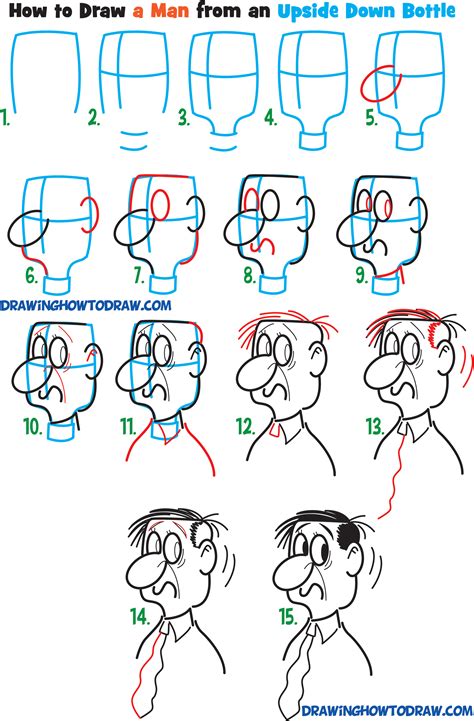 How to Draw a Man from an Upside Down Bottle

1. 2. 3. 4. 5.

6. 7. 8. 9.

DRAWINGHOWTODRAW.COM

10. 11. 12. 13.

14. 15.

DRAWINGHOWTODRAW.COM