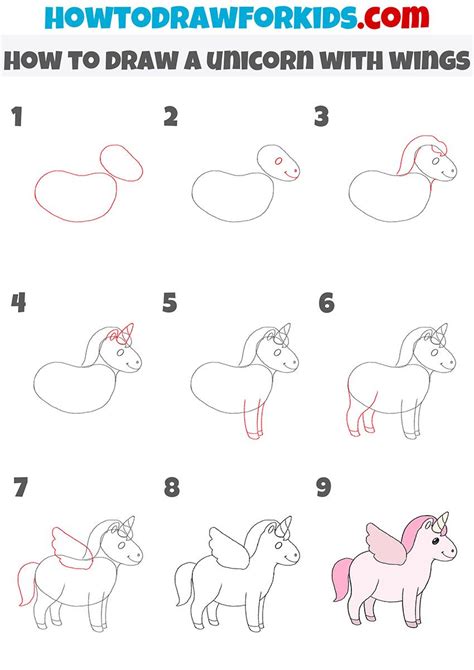 HOWTODRAWFORKIDS.com

HOW TO DRAW A UNICORN WITH WINGS

1

2

3

4

5

6

7

8

9