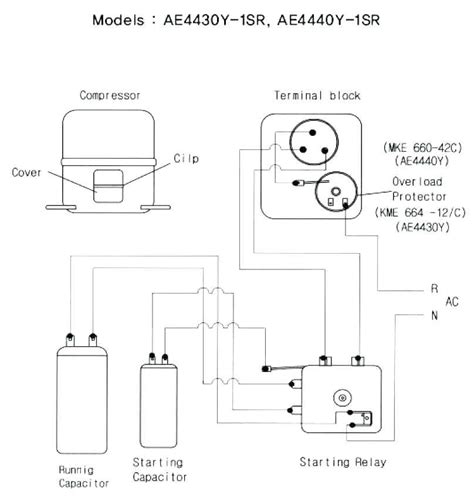 Models : AE4430Y-1SR, AE4440Y-1SR

Compressor

Cover

Cilp

Terminal block

(MKE 660-42C)
(AE4440Y)

Overload
Protector
(KME 664 -12/C)
(AE4430Y)

R
AC
N

Runnig
Capacitor

Starting
Capacitor

Starting Relay