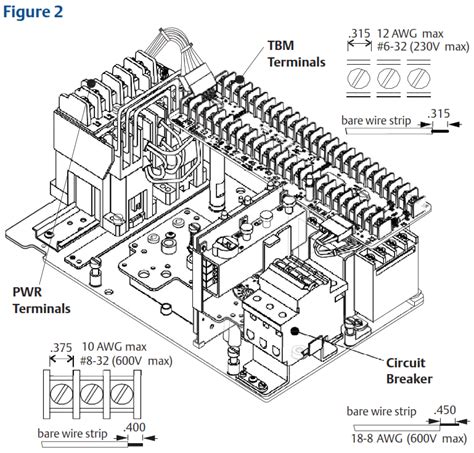 Figure 2

TBM Terminals

.315 12 AWG max
#6-32 (230V max)

bare wire strip .315

PWR Terminals

.375 10 AWG max
#8-32 (600V max)

bare wire strip .400

Circuit Breaker

bare wire strip .450
18-8 AWG (600V max)