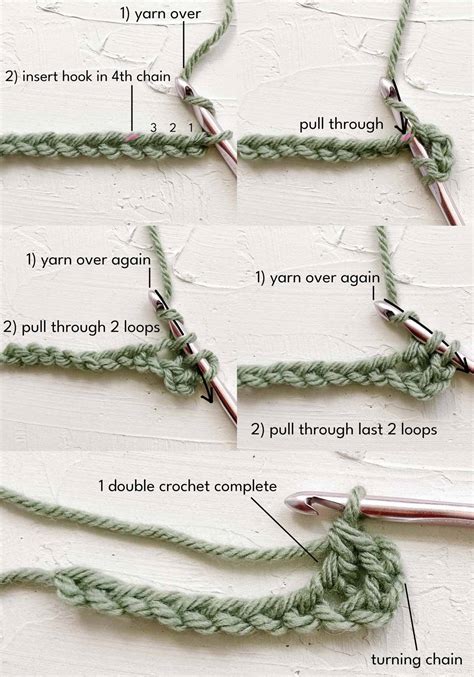 1) yarn over

2) insert hook in 4th chain

3 2 1

pull through

1) yarn over again

2) pull through 2 loops

1) yarn over again

2) pull through last 2 loops

1 double crochet complete

turning chain