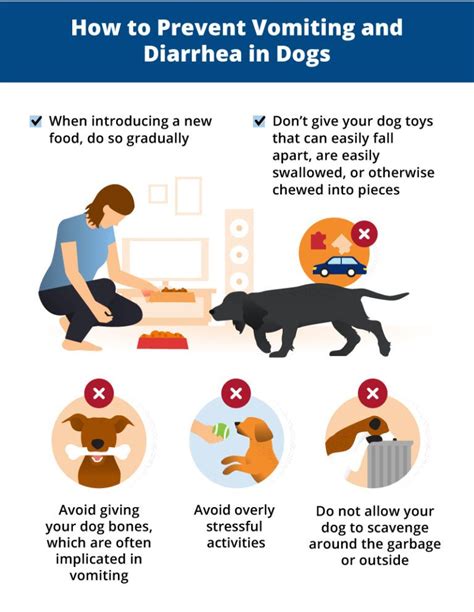 How to Prevent Vomiting and Diarrhea in Dogs

When introducing a new food, do so gradually

Don't give your dog toys that can easily fall apart, are easily swallowed, or otherwise chewed into pieces

Avoid giving your dog bones, which are often implicated in vomiting

Avoid overly stressful activities

Do not allow your dog to scavenge around the garbage or outside