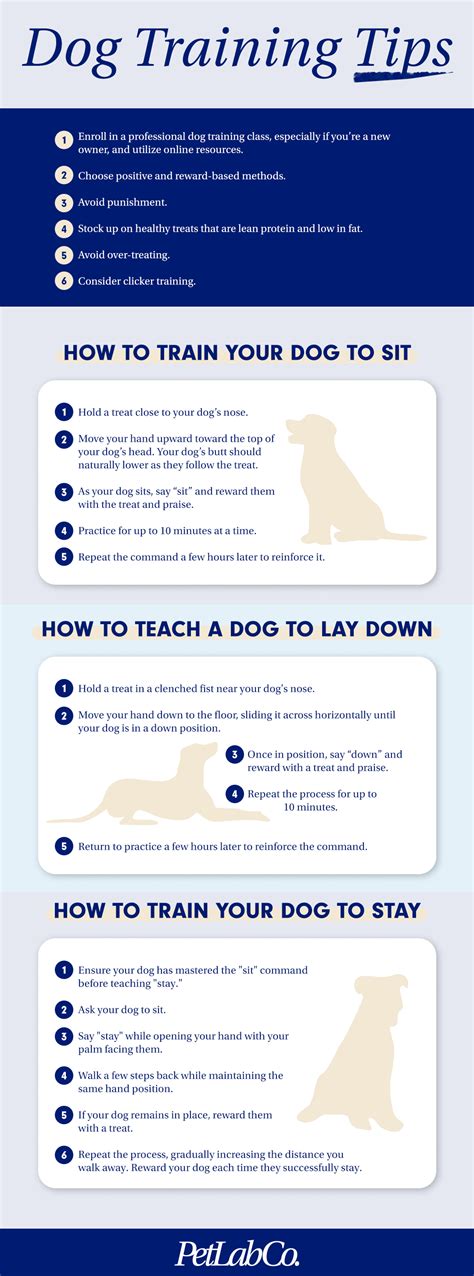 Dog Training Tips

1 Enroll in a professional dog training class, especially if you're a new owner, and utilize online resources.

2 Choose positive and reward-based methods.

3 Avoid punishment.

4 Stock up on healthy treats that are lean protein and low in fat.

5 Avoid over-treating.

6 Consider clicker training.

HOW TO TRAIN YOUR DOG TO SIT

1 Hold a treat close to your dog's nose.

2 Move your hand upward toward the top of your dog's head. Your dog's butt should naturally lower as they follow the treat.

3 As your dog sits, say "sit" and reward them with the treat and praise.

4 Practice for up to 10 minutes at a time.

5 Repeat the command a few hours later to reinforce it.

HOW TO TEACH A DOG TO LAY DOWN

1 Hold a treat in a clenched fist near your dog's nose.

2 Move your hand down to the floor, sliding it across horizontally until your dog is in a down position.

3 Once in position, say "down" and reward with a treat and praise.

4 Repeat the process for up to 10 minutes.

5 Return to practice a few hours later to reinforce the command.

HOW TO TRAIN YOUR DOG TO STAY

1 Ensure your dog has mastered the "sit" command before teaching "stay."

2 Ask your dog to sit.

3 Say "stay" while opening your hand with your palm facing them.

4 Walk a few steps back while maintaining the same hand position.

5 If your dog remains in place, reward them with a treat.

6 Repeat the process, gradually increasing the distance you walk away. Reward your dog each time they successfully stay.

PetLabCo.