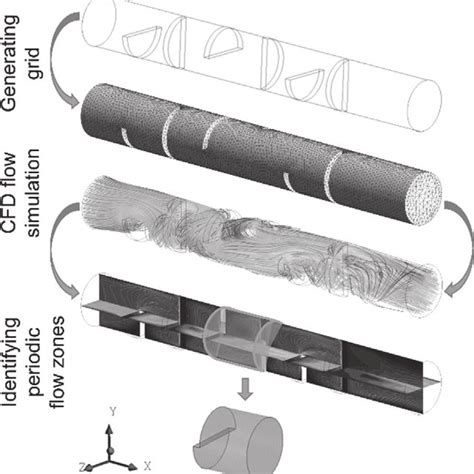 Generating grid

CFD flow simulation

Identifying periodic flow zones

Y

Z

X