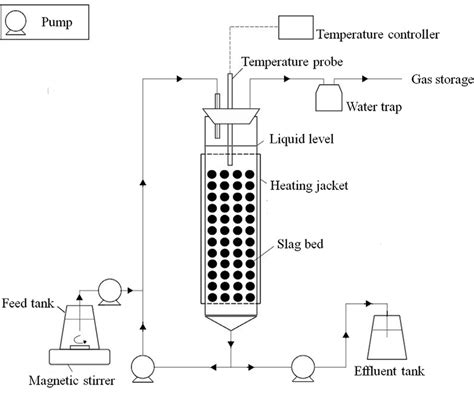 Pump

Temperature controller

Temperature probe

Gas storage

Water trap

Liquid level

Heating jacket

Slag bed

Feed tank

Magnetic stirrer

Effluent tank