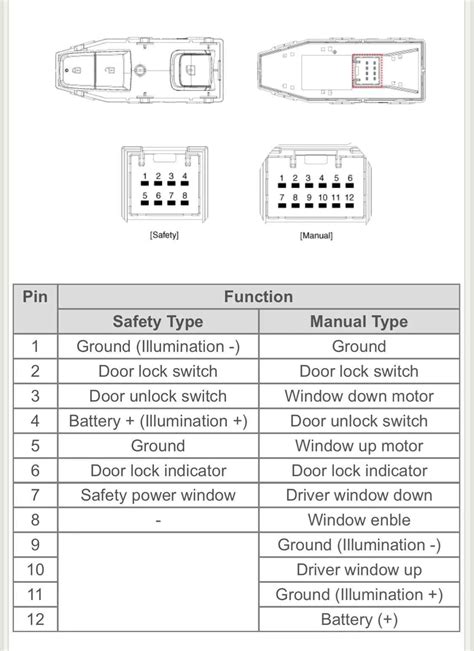 1 2 3 4
5 6 7 8
[Safety]

1 2 3 4 5 6
7 8 9 10 11 12
[Manual]

| Pin | Function | |
|---|---|---|
| | Safety Type | Manual Type |
| 1 | Ground (Illumination -) | Ground |
| 2 | Door lock switch | Door lock switch |
| 3 | Door unlock switch | Window down motor |
| 4 | Battery + (Illumination +) | Door unlock switch |
| 5 | Ground | Window up motor |
| 6 | Door lock indicator | Door lock indicator |
| 7 | Safety power window | Driver window down |
| 8 | - | Window enble |
| 9 | | Ground (Illumination -) |
| 10 | | Driver window up |
| 11 | | Ground (Illumination +) |
| 12 | | Battery (+) |