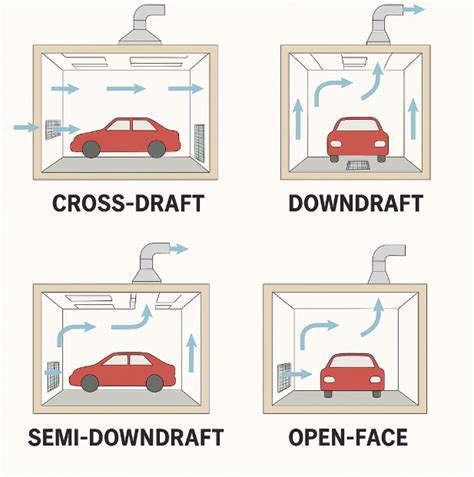 CROSS-DRAFT

DOWNDRAFT

SEMI-DOWNDRAFT

OPEN-FACE