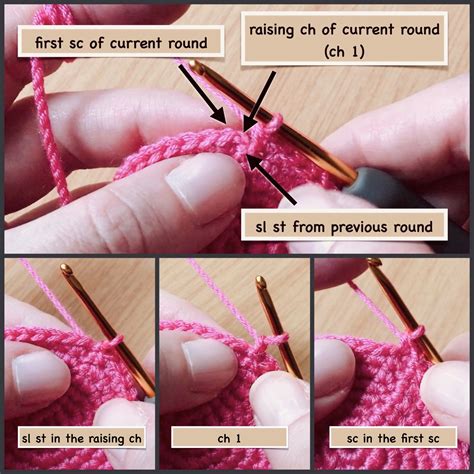 first sc of current round

raising ch of current round (ch 1)

sl st from previous round

sl st in the raising ch

ch 1

sc in the first sc