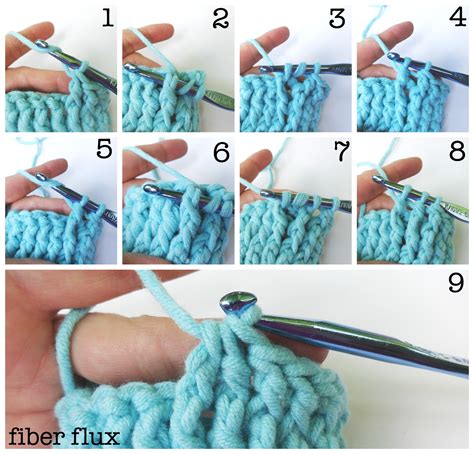 1
2
3
4
5
6
7
8
9
fiber flux