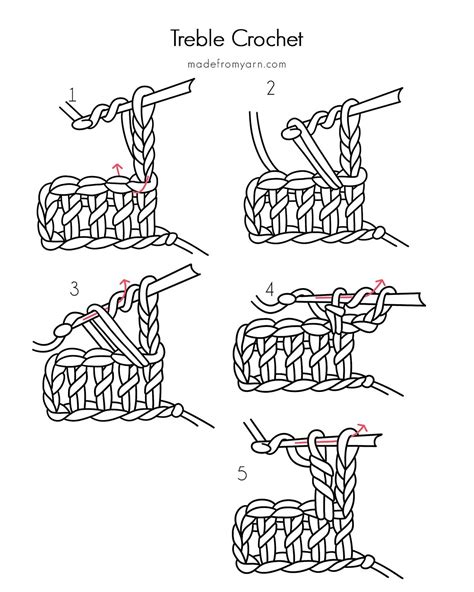 Treble Crochet

madefromyarn.com

1

2

3

4

5