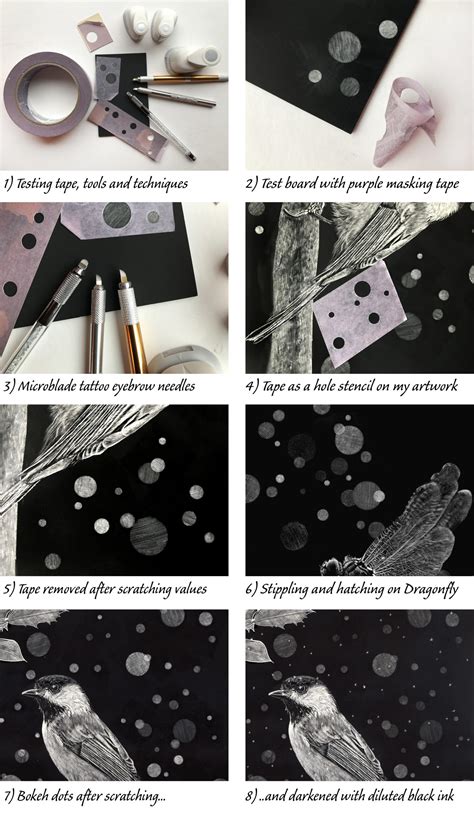 1) Testing tape, tools and techniques

2) Test board with purple masking tape

3) Microblade tattoo eyebrow needles

4) Tape as a hole stencil on my artwork

5) Tape removed after scratching values

6) Stippling and hatching on Dragonfly

7) Bokeh dots after scratching...

8) ..and darkened with diluted black ink