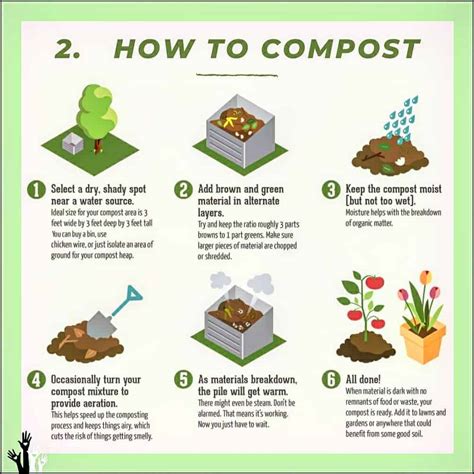 2. HOW TO COMPOST

1 Select a dry, shady spot near a water source.
Ideal size for your compost area is 3 feet wide by 3 feet deep by 3 feet tall You can buy a bin, use chicken wire, or just isolate an area of ground for your compost heap.

2 Add brown and green material in alternate layers.
Try and keep the ratio roughly 3 parts browns to 1 part greens. Make sure larger pieces of material are chopped or shredded.

3 Keep the compost moist [but not too wet].
Moisture helps with the breakdown of organic matter.

4 Occasionally turn your compost mixture to provide aeration.
This helps speed up the composting process and keeps things airy, which cuts the risk of things getting smelly.

5 As materials breakdown, the pile will get warm.
There might even be steam. Don't be alarmed. That means it's working. Now you just have to wait.

6 All done!
When material is dark with no remnants of food or waste, your compost is ready. Add it to lawns and gardens or anywhere that could benefit from some good soil.