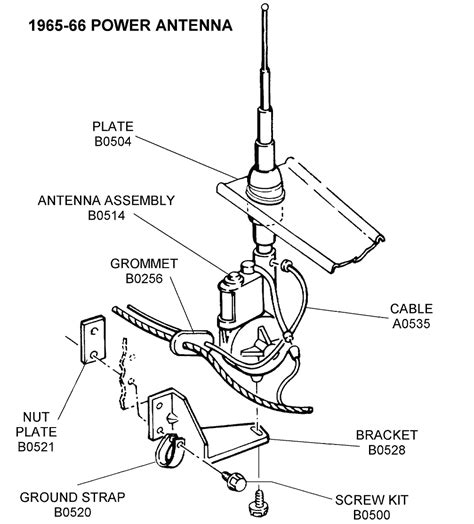 1965-66 POWER ANTENNA

PLATE
B0504

ANTENNA ASSEMBLY
B0514

GROMMET
B0256

CABLE
A0535

NUT
PLATE
B0521

BRACKET
B0528

GROUND STRAP
B0520

SCREW KIT
B0500