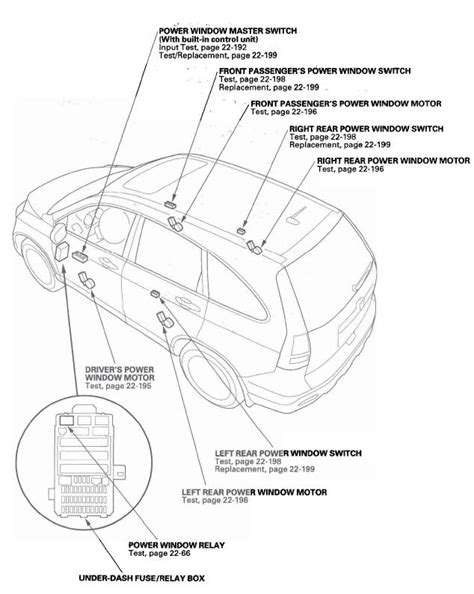 POWER WINDOW MASTER SWITCH
(With built-in control unit)
Input Test, page 22-192
Test/Replacement, page 22-199

FRONT PASSENGER'S POWER WINDOW SWITCH
Test, page 22-198
Replacement, page 22-199

FRONT PASSENGER'S POWER WINDOW MOTOR
Test, page 22-196

RIGHT REAR POWER WINDOW SWITCH
Test, page 22-198
Replacement, page 22-199

RIGHT REAR POWER WINDOW MOTOR
Test, page 22-196

DRIVER'S POWER WINDOW MOTOR
Test, page 22-195

LEFT REAR POWER WINDOW SWITCH
Test, page 22-198
Replacement, page 22-199

LEFT REAR POWER WINDOW MOTOR
Test, page 22-196

POWER WINDOW RELAY
Test, page 22-66

UNDER-DASH FUSE/RELAY BOX