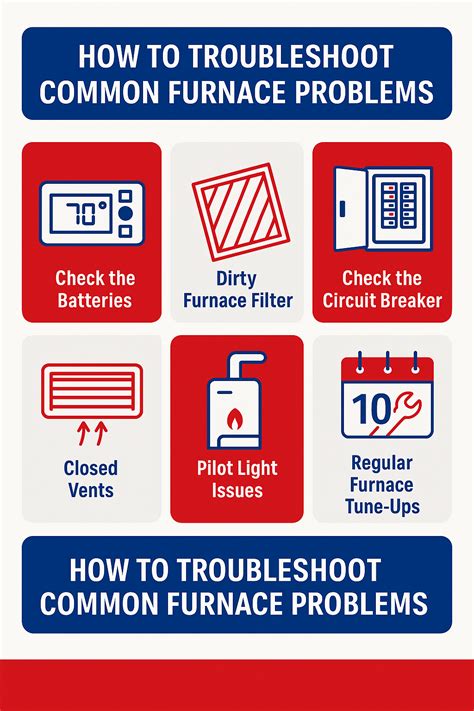 HOW TO TROUBLESHOOT COMMON FURNACE PROBLEMS

70°

Check the Batteries

Dirty Furnace Filter

Check the Circuit Breaker

Closed Vents

Pilot Light Issues

10

Regular Furnace Tune-Ups

HOW TO TROUBLESHOOT COMMON FURNACE PROBLEMS