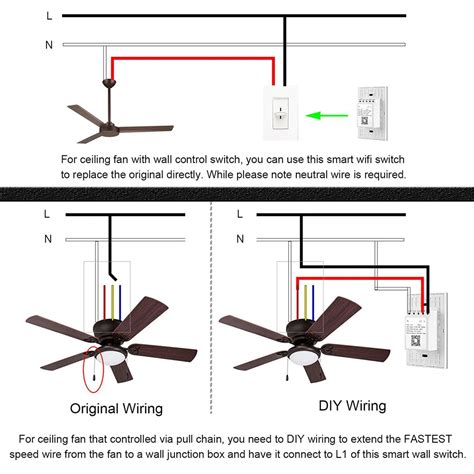 L

N

For ceiling fan with wall control switch, you can use this smart wifi switch to replace the original directly. While please note neutral wire is required.

L

N

Original Wiring

L

N

DIY Wiring

For ceiling fan that controlled via pull chain, you need to DIY wiring to extend the FASTEST speed wire from the fan to a wall junction box and have it connect to L1 of this smart wall switch.