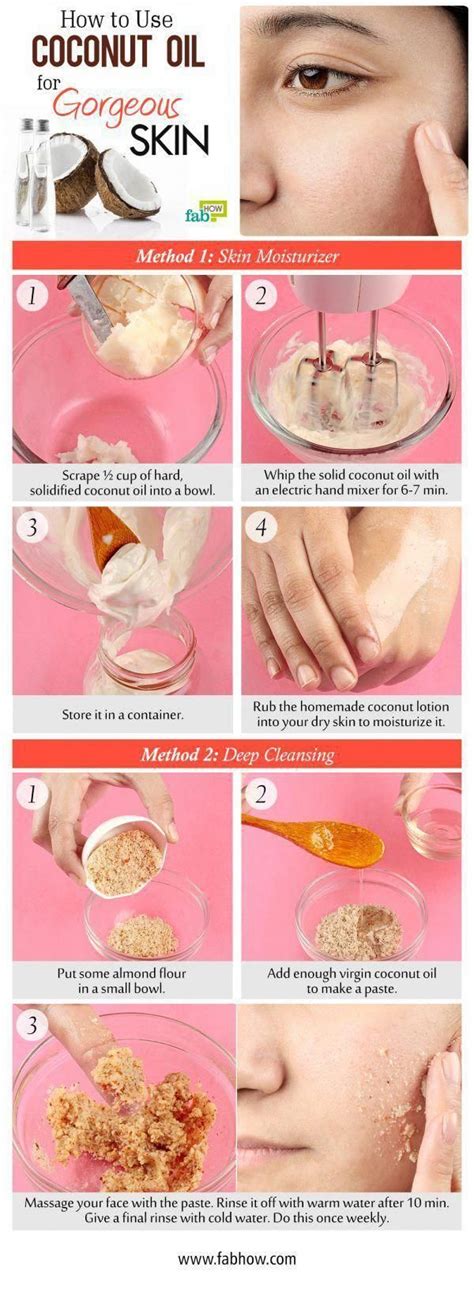 How to Use
COCONUT OIL
for Gorgeous
SKIN

fab HOW

Method 1: Skin Moisturizer

1
Scrape ½ cup of hard, solidified coconut oil into a bowl.

2
Whip the solid coconut oil with an electric hand mixer for 6-7 min.

3
Store it in a container.

4
Rub the homemade coconut lotion into your dry skin to moisturize it.

Method 2: Deep Cleansing

1
Put some almond flour in a small bowl.

2
Add enough virgin coconut oil to make a paste.

3
Massage your face with the paste. Rinse it off with warm water after 10 min. Give a final rinse with cold water. Do this once weekly.

www.fabhow.com