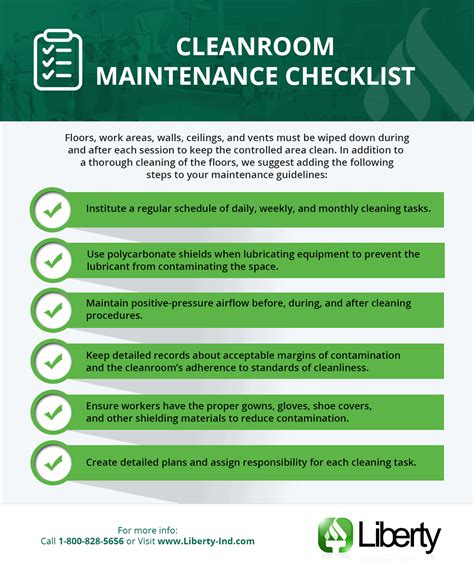 CLEANROOM MAINTENANCE CHECKLIST

Floors, work areas, walls, ceilings, and vents must be wiped down during and after each session to keep the controlled area clean. In addition to a thorough cleaning of the floors, we suggest adding the following steps to your maintenance guidelines:

Institute a regular schedule of daily, weekly, and monthly cleaning tasks.

Use polycarbonate shields when lubricating equipment to prevent the lubricant from contaminating the space.

Maintain positive-pressure airflow before, during, and after cleaning procedures.

Keep detailed records about acceptable margins of contamination and the cleanroom's adherence to standards of cleanliness.

Ensure workers have the proper gowns, gloves, shoe covers, and other shielding materials to reduce contamination.

Create detailed plans and assign responsibility for each cleaning task.

For more info:
Call 1-800-828-5656 or Visit www.Liberty-Ind.com

Liberty