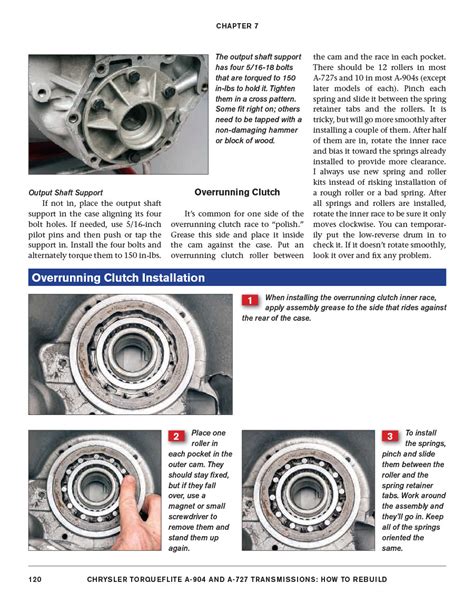 CHAPTER 7

The output shaft support has four 5/16-18 bolts that are torqued to 150 in-lbs to hold it. Tighten them in a cross pattern. Some fit right on; others need to be tapped with a non-damaging hammer or block of wood.

Output Shaft Support

If not in, place the output shaft support in the case aligning its four bolt holes. If needed, use 5/16-inch pilot pins and then push or tap the support in. Install the four bolts and alternately torque them to 150 in-lbs.

Overrunning Clutch

It's common for one side of the overrunning clutch race to "polish." Grease this side and place it inside the cam against the case. Put an overrunning clutch roller between the cam and the race in each pocket. There should be 12 rollers in most A-727s and 10 in most A-904s (except later models of each). Pinch each spring and slide it between the spring retainer tabs and the rollers. It is tricky, but will go more smoothly after installing a couple of them. After half of them are in, rotate the inner race and bias it toward the springs already installed to provide more clearance. I always use new spring and roller kits instead of risking installation of a rough roller or a bad spring. After all springs and rollers are installed, rotate the inner race to be sure it only moves clockwise. You can temporarily put the low-reverse drum in to check it. If it doesn't rotate smoothly, look it over and fix any problem.

Overrunning Clutch Installation

1 When installing the overrunning clutch inner race, apply assembly grease to the side that rides against the rear of the case.

2 Place one roller in each pocket in the outer cam. They should stay fixed, but if they fall over, use a magnet or small screwdriver to remove them and stand them up again.

3 To install the springs, pinch and slide them between the roller and the spring retainer tabs. Work around the assembly and they'll go in. Keep all of the springs oriented the same.

120 CHRYSLER TORQUEFLITE A-904 AND A-727 TRANSMISSIONS: HOW TO REBUILD