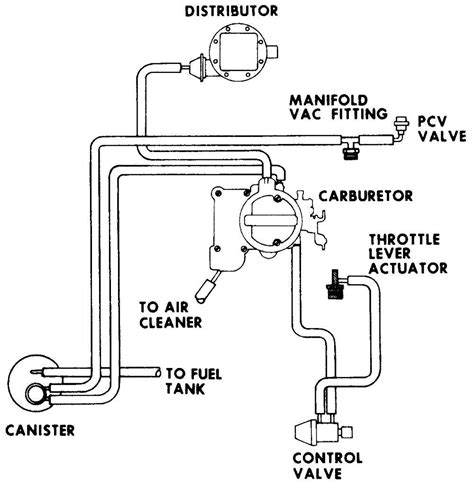 DISTRIBUTOR

MANIFOLD VAC FITTING

PCV VALVE

CARBURETOR

THROTTLE LEVER ACTUATOR

TO AIR CLEANER

TO FUEL TANK

CANISTER

CONTROL VALVE