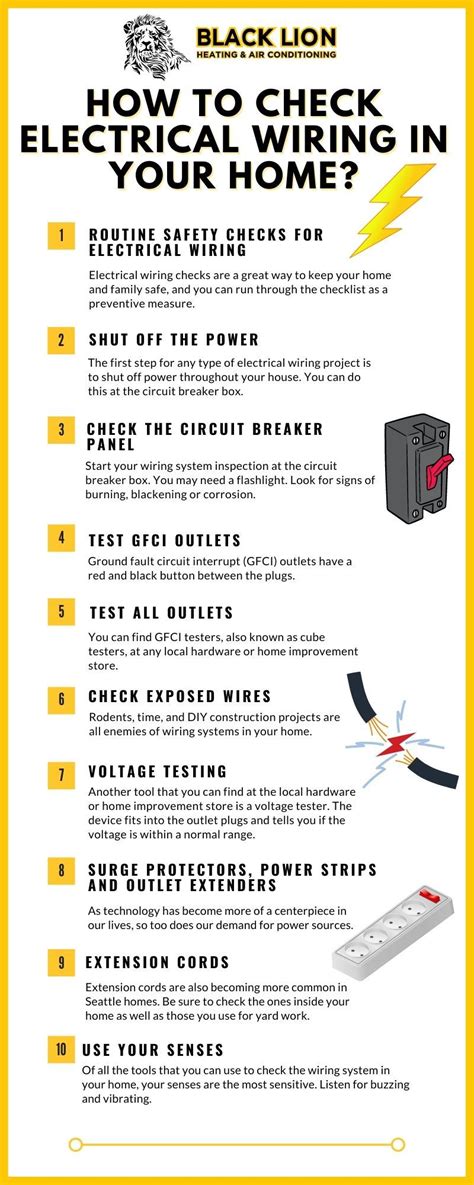 BLACK LION
HEATING & AIR CONDITIONING

HOW TO CHECK ELECTRICAL WIRING IN YOUR HOME?

1 ROUTINE SAFETY CHECKS FOR ELECTRICAL WIRING

Electrical wiring checks are a great way to keep your home and family safe, and you can run through the checklist as a preventive measure.

2 SHUT OFF THE POWER

The first step for any type of electrical wiring project is to shut off power throughout your house. You can do this at the circuit breaker box.

3 CHECK THE CIRCUIT BREAKER PANEL

Start your wiring system inspection at the circuit breaker box. You may need a flashlight. Look for signs of burning, blackening or corrosion.

4 TEST GFCI OUTLETS

Ground fault circuit interrupt (GFCI) outlets have a red and black button between the plugs.

5 TEST ALL OUTLETS

You can find GFCI testers, also known as cube testers, at any local hardware or home improvement store.

6 CHECK EXPOSED WIRES

Rodents, time, and DIY construction projects are all enemies of wiring systems in your home.

7 VOLTAGE TESTING

Another tool that you can find at the local hardware or home improvement store is a voltage tester. The device fits into the outlet plugs and tells you if the voltage is within a normal range.

8 SURGE PROTECTORS, POWER STRIPS AND OUTLET EXTENDERS

As technology has become more of a centerpiece in our lives, so too does our demand for power sources.

9 EXTENSION CORDS

Extension cords are also becoming more common in Seattle homes. Be sure to check the ones inside your home as well as those you use for yard work.

10 USE YOUR SENSES

Of all the tools that you can use to check the wiring system in your home, your senses are the most sensitive. Listen for buzzing and vibrating.