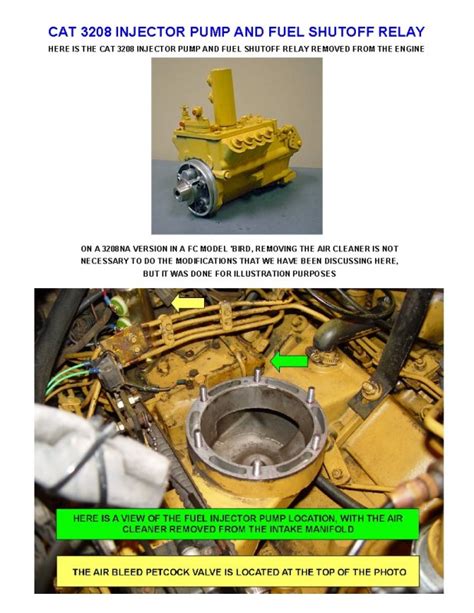 CAT 3208 INJECTOR PUMP AND FUEL SHUTOFF RELAY

HERE IS THE CAT 3208 INJECTOR PUMP AND FUEL SHUTOFF RELAY REMOVED FROM THE ENGINE

ON A 3208NA VERSION IN A FC MODEL 'BIRD, REMOVING THE AIR CLEANER IS NOT NECESSARY TO DO THE MODIFICATIONS THAT WE HAVE BEEN DISCUSSING HERE, BUT IT WAS DONE FOR ILLUSTRATION PURPOSES

HERE IS A VIEW OF THE FUEL INJECTOR PUMP LOCATION, WITH THE AIR CLEANER REMOVED FROM THE INTAKE MANIFOLD

THE AIR BLEED PETCOCK VALVE IS LOCATED AT THE TOP OF THE PHOTO